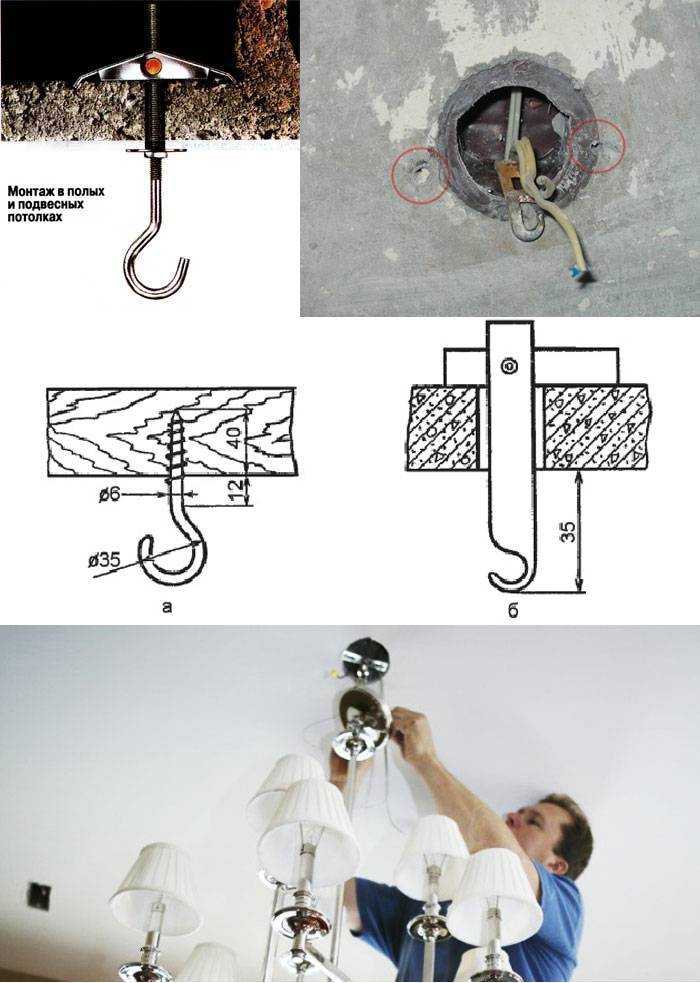 Монтаж в полых и подвесных потолках

40

12

ø6

ø35

а

35

б