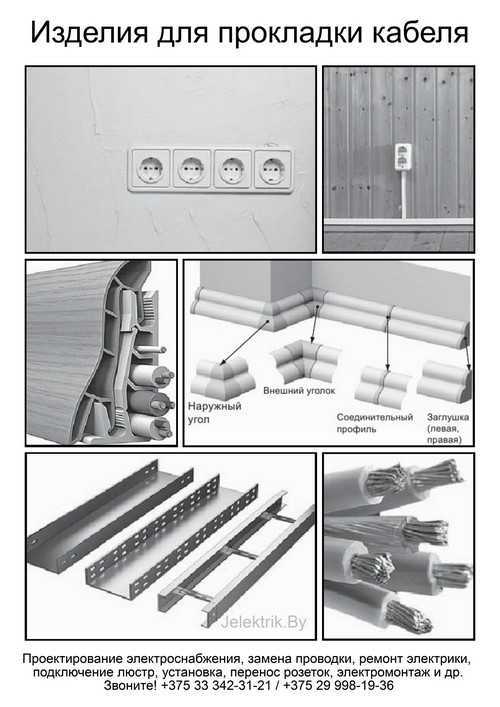 Изделия для прокладки кабеля

Наружный угол

Внешний уголок

Соединительный профиль

Заглушка (левая, правая)

Jelektrik.By

Проектирование электроснабжения, замена проводки, ремонт электрики, подключение люстр, установка, перенос розеток, электромонтаж и др.
Звоните! +375 33 342-31-21 / +375 29 998-19-36