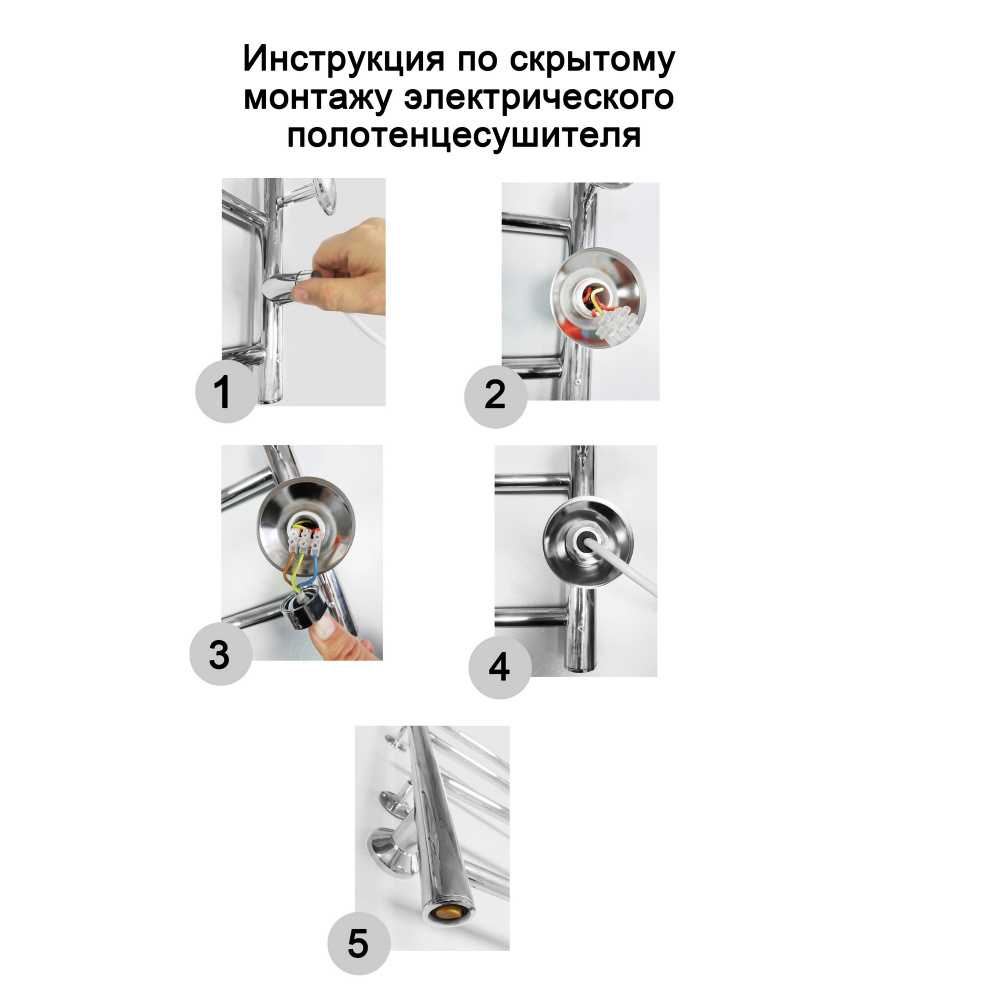 Инструкция по скрытому монтажу электрического полотенцесушителя

1

2

3

4

5