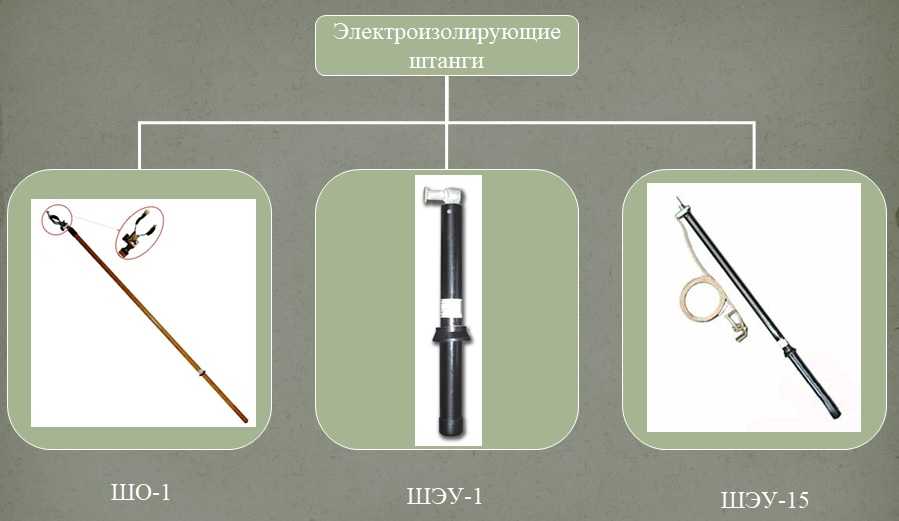 Электроизолирующие штанги

ШО-1

ШЭУ-1

ШЭУ-15