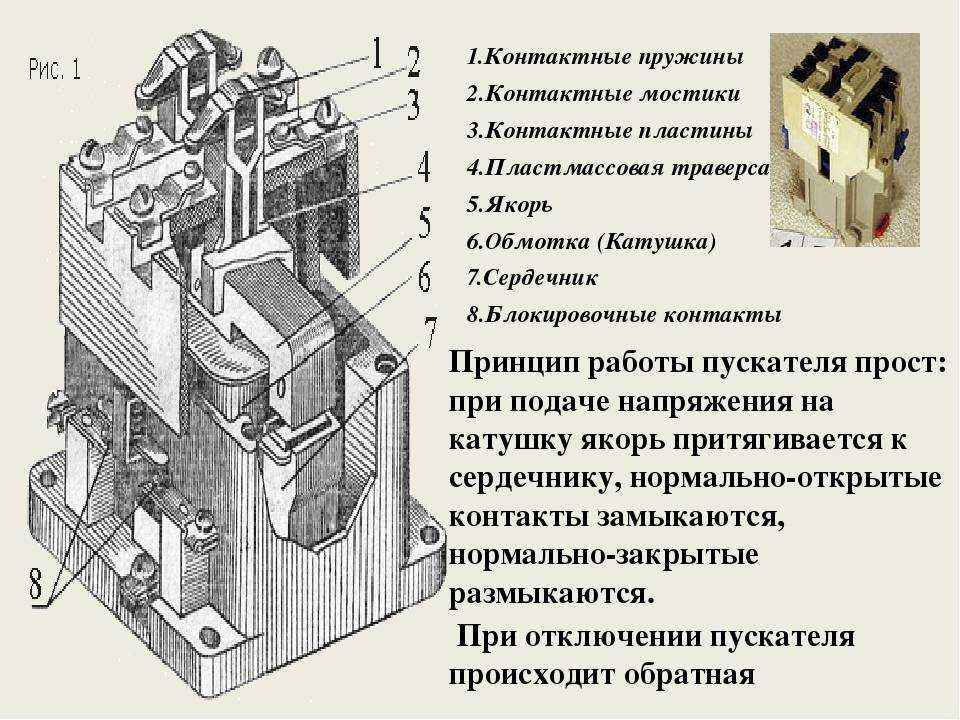 Рис. 1

1
2
3
4
5
6
7
8

1.Контактные пружины
2.Контактные мостики
3.Контактные пластины
4.Пластмассовая траверса
5.Якорь
6.Обмотка (Катушка)
7.Сердечник
8.Блокировочные контакты

Принцип работы пускателя прост: при подаче напряжения на катушку якорь притягивается к сердечнику, нормально-открытые контакты замыкаются, нормально-закрытые размыкаются.

При отключении пускателя происходит обратная