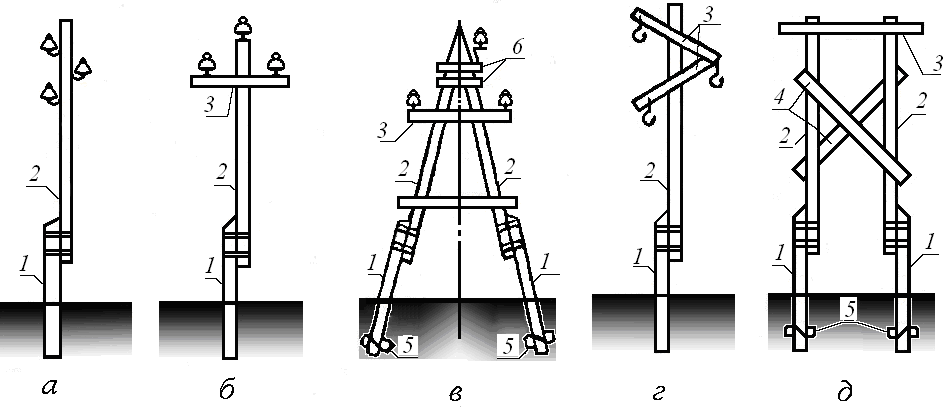 2
1
а

3
2
1
б

6
3
2
2
1
1
5
5
в

3
2
1
г

3
4
2
2
1
1
5
д