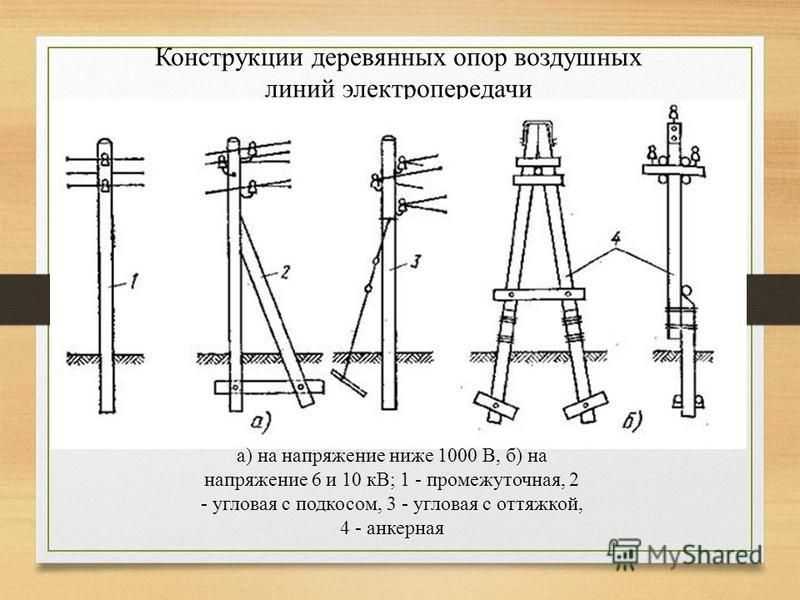 Конструкции деревянных опор воздушных линий электропередачи

1

2

3

4

а)

б)

а) на напряжение ниже 1000 В, б) на напряжение 6 и 10 кВ; 1 - промежуточная, 2 - угловая с подкосом, 3 - угловая с оттяжкой, 4 - анкерная

MyShared