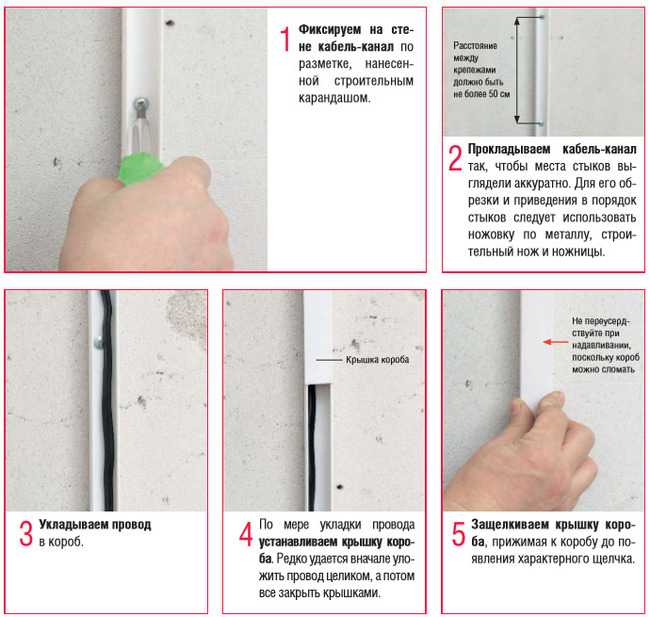 1 Фиксируем на стене кабель-канал по разметке, нанесенной строительным карандашом.

Расстояние между крепежами должно быть не более 50 см

2 Прокладываем кабель-канал так, чтобы места стыков выглядели аккуратно. Для его обрезки и приведения в порядок стыков следует использовать ножовку по металлу, строительный нож и ножницы.

3 Укладываем провод в короб.

Крышка короба

4 По мере укладки провода устанавливаем крышку короба. Редко удается вначале уложить провод целиком, а потом все закрыть крышками.

Не переусердствуйте при надавливании, поскольку короб можно сломать

5 Защелкиваем крышку короба, прижимая к коробу до появления характерного щелчка.